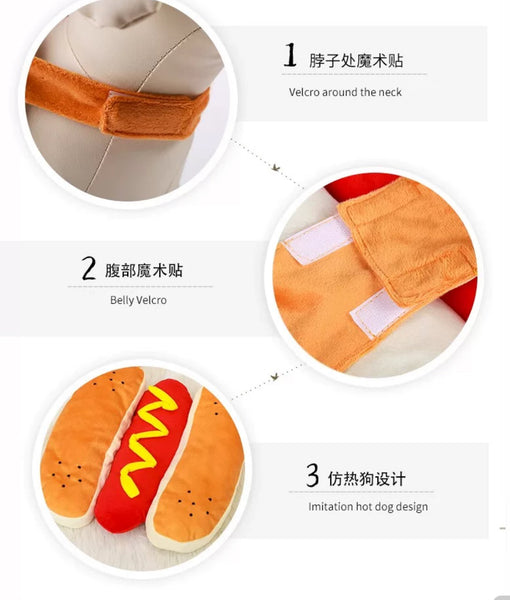 1 脖子处魔术贴

Velcro around the neck

2 腹部魔术贴

Belly Velcro

3 仿热狗设计

Imitation hot dog design