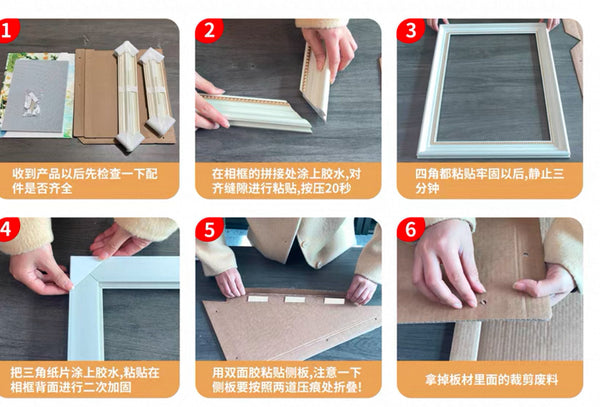 1

收到产品以后先检查一下配件是否齐全

2

在相框的拼接处涂上胶水,对齐缝隙进行粘贴,按压20秒

3

四角都粘贴牢固以后,静止三分钟

4

把三角纸片涂上胶水,粘贴在相框背面进行二次加固

5

用双面胶粘贴侧板,注意一下侧板要按照两道压痕处折叠!

6

拿掉板材里面的裁剪废料