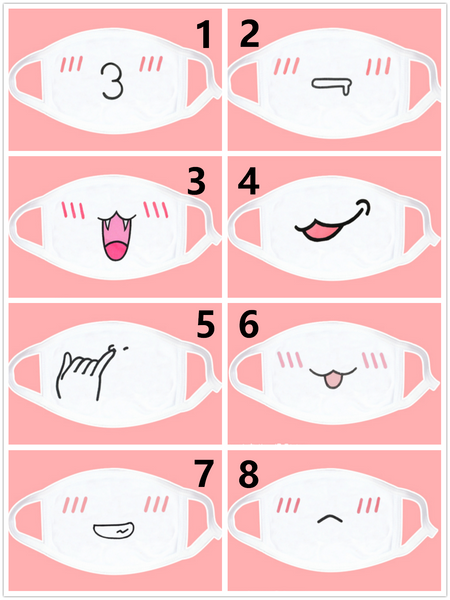 1 2
3 4
5 6
7 8