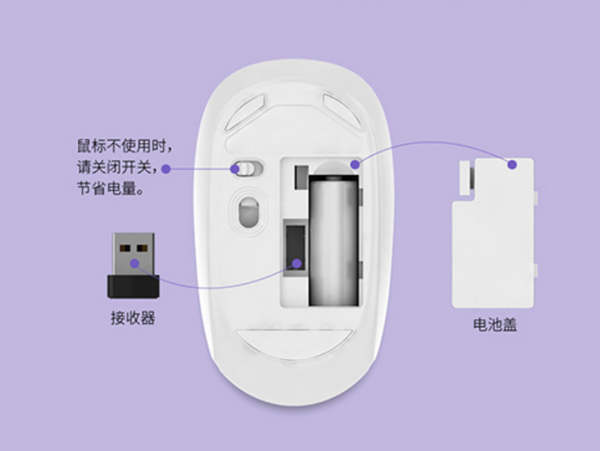 鼠标不使用时，请关闭开关，节省电量。

接收器

电池盖