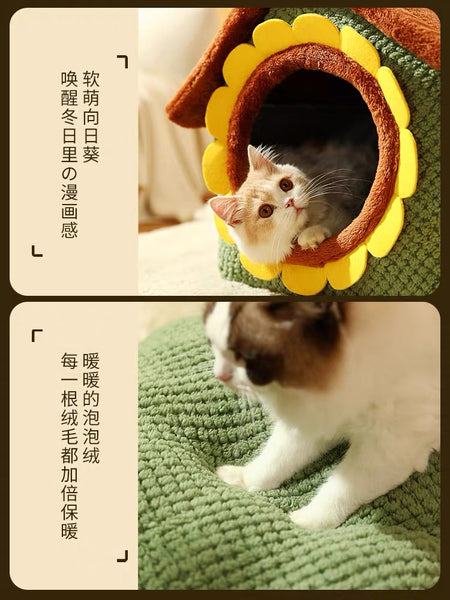 软萌向日葵
唤醒冬日里の漫画感

暖暖的泡泡绒
每一根绒毛都加倍保暖