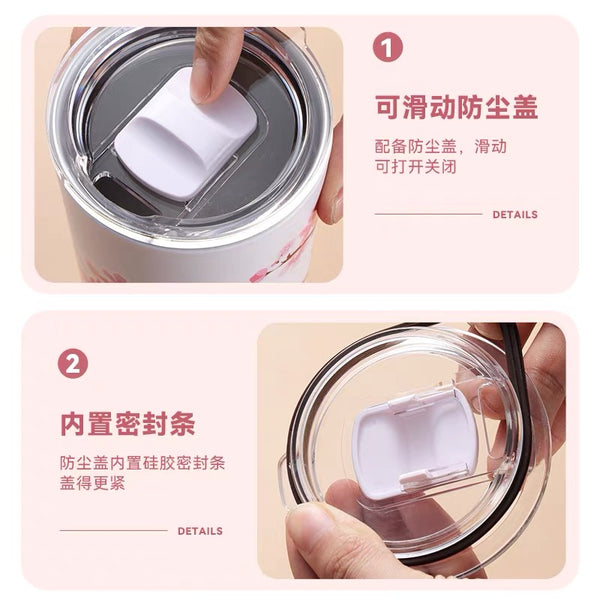 1

可滑动防尘盖

配备防尘盖，滑动可打开关闭

DETAILS

2

内置密封条

防尘盖内置硅胶密封条盖得更紧

DETAILS