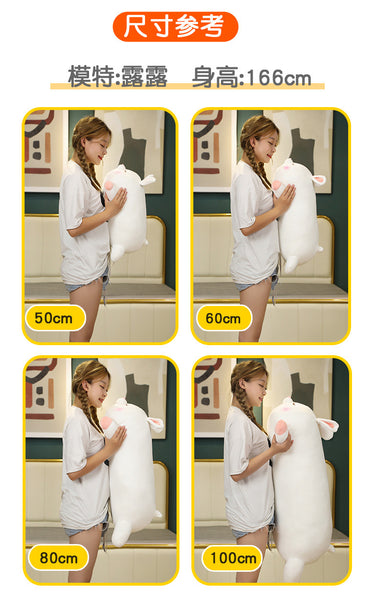 尺寸参考

模特:露露 身高:166cm

50cm

60cm

80cm

100cm