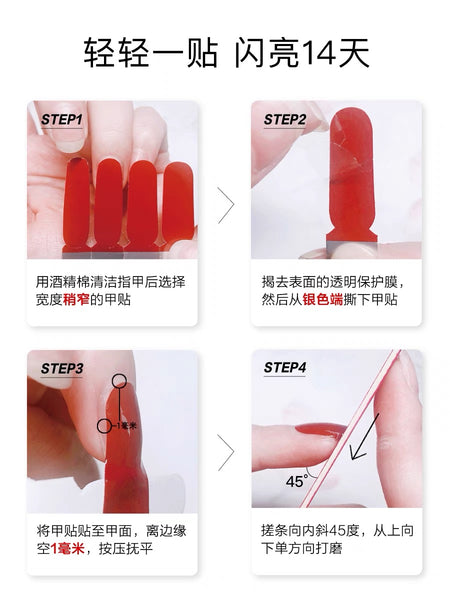 轻轻一贴 闪亮14天

STEP1

用酒精棉清洁指甲后选择宽度稍窄的甲贴

STEP2

揭去表面的透明保护膜，然后从银色端撕下甲贴

STEP3

1毫米

将甲贴贴至甲面，离边缘空1毫米，按压抚平

STEP4

45°

搓条向内斜45度，从上向下单方向打磨