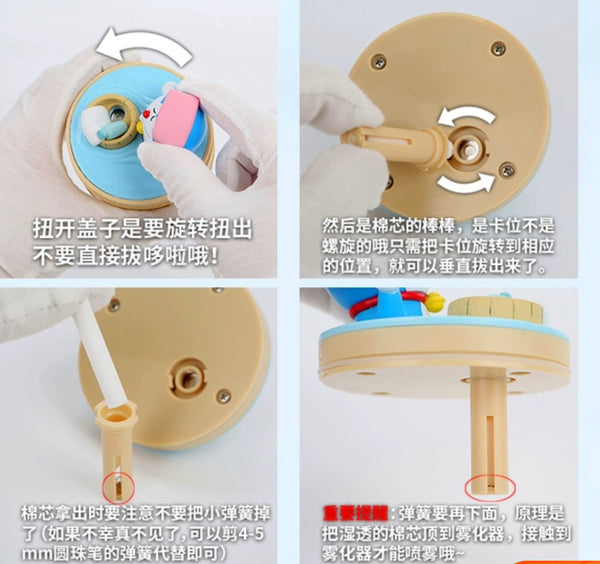 扭开盖子是要旋转扭出不要直接拔哆啦哦！

然后是棉芯的棒棒，是卡位不是螺旋的哦只需把卡位旋转到相应的位置，就可以垂直拔出来了。

棉芯拿出时要注意不要把小弹簧掉了(如果不幸真不见了,可以剪4-5mm圆珠笔的弹簧代替即可)

重要提醒:弹簧要再下面，原理是把湿透的棉芯顶到雾化器，接触到雾化器才能喷雾哦~