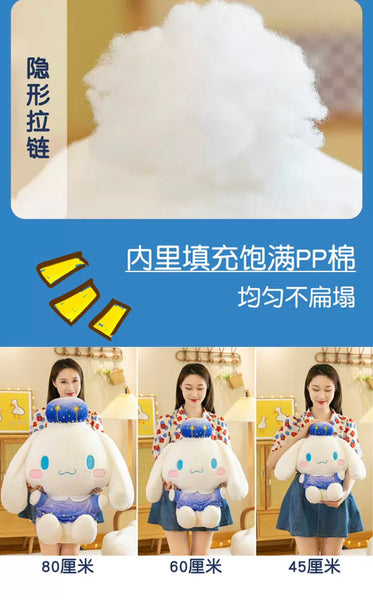 隐形拉链

内里填充饱满PP棉
均匀不扁塌

80厘米

60厘米

45厘米