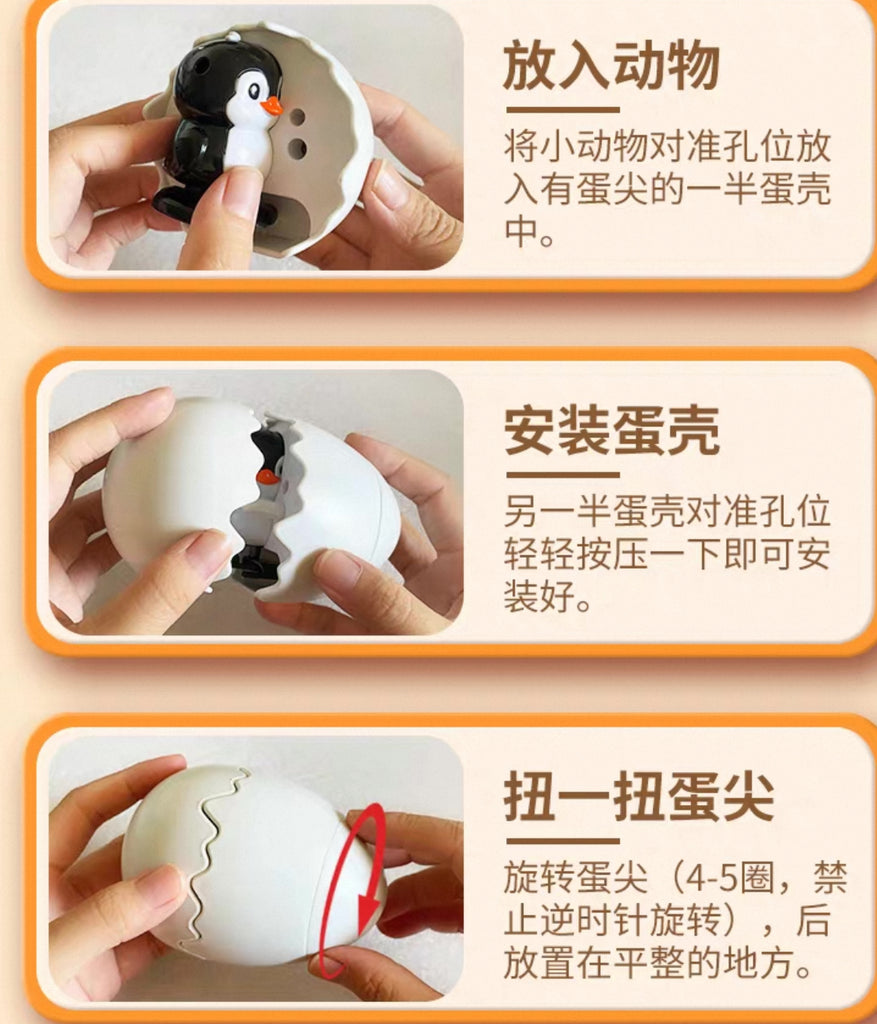 放入动物

将小动物对准孔位放入有蛋尖的一半蛋壳中。

安装蛋壳

另一半蛋壳对准孔位轻轻按压一下即可安装好。

扭一扭蛋尖

旋转蛋尖（4-5圈，禁止逆时针旋转），后放置在平整的地方。