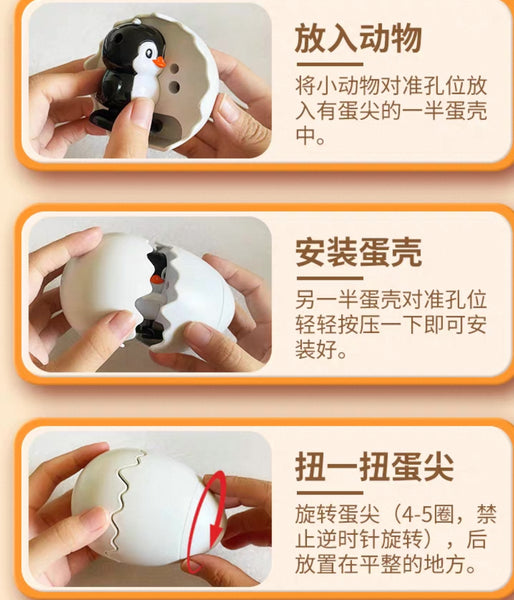 放入动物

将小动物对准孔位放入有蛋尖的一半蛋壳中。

安装蛋壳

另一半蛋壳对准孔位轻轻按压一下即可安装好。

扭一扭蛋尖

旋转蛋尖（4-5圈，禁止逆时针旋转），后放置在平整的地方。