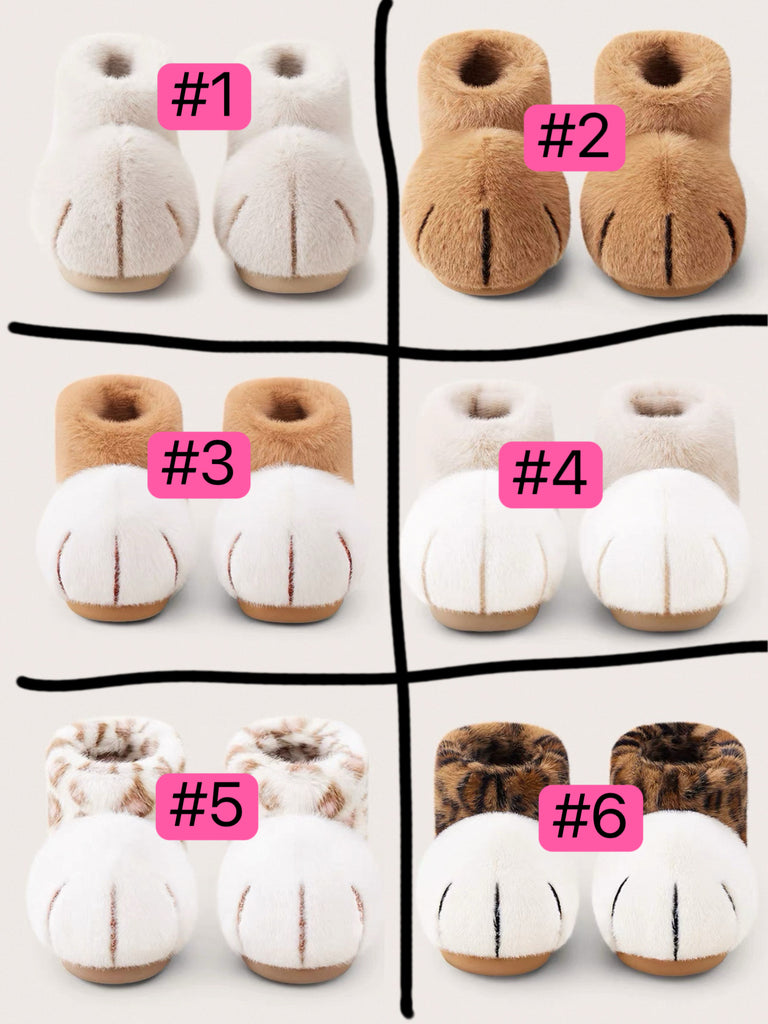 #1

#2

#3

#4

#5

#6