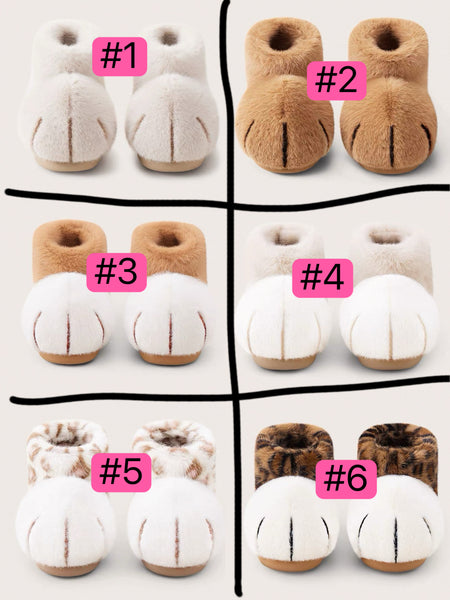 #1

#2

#3

#4

#5

#6